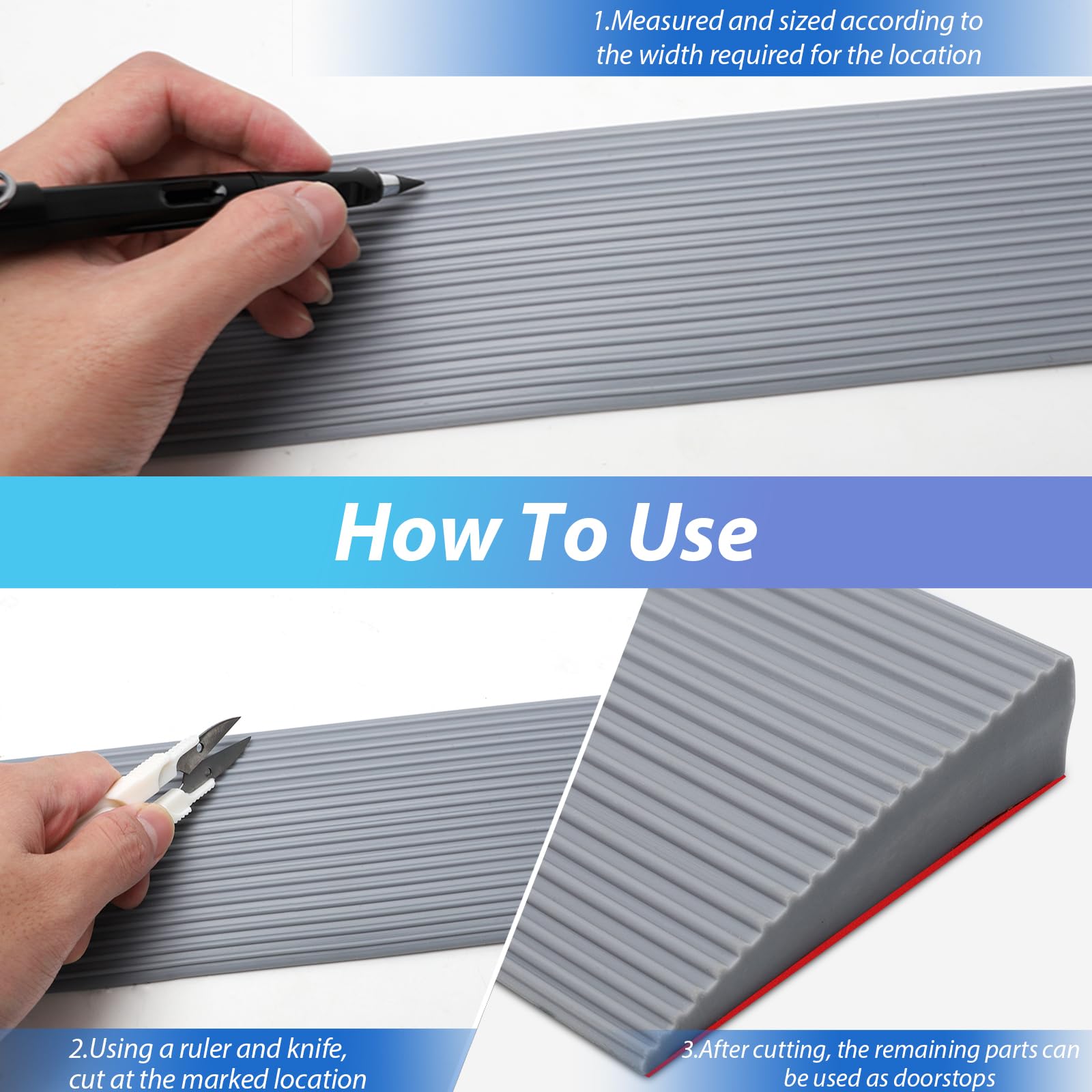 1.Measured and sized according to the width required for the location

How To Use

2.Using a ruler and knife, cut at the marked location

3.After cutting, the remaining parts can be used as doorstops