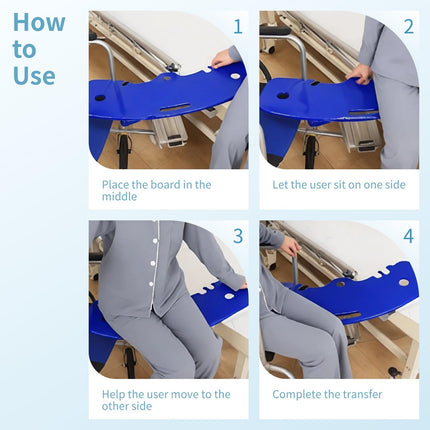 How to Use

1

Place the board in the middle

2

Let the user sit on one side

3

Help the user move to the other side

4

Complete the transfer