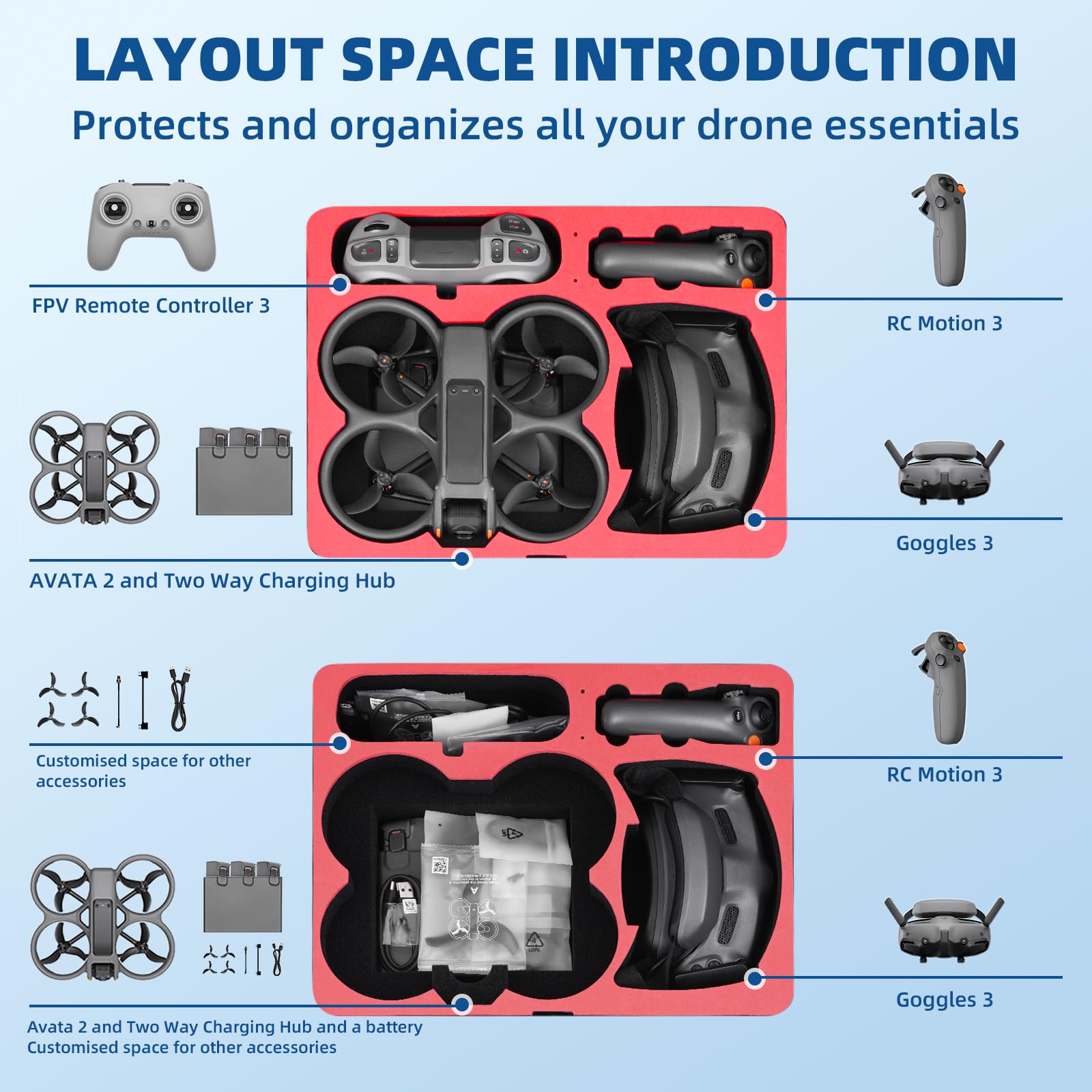 LAYOUT SPACE INTRODUCTION
Protects and organizes all your drone essentials

FPV Remote Controller 3

RC Motion 3

Goggles 3

AVATA 2 and Two Way Charging Hub

Customised space for other accessories

RC Motion 3

Goggles 3

Avata 2 and Two Way Charging Hub and a battery
Customised space for other accessories