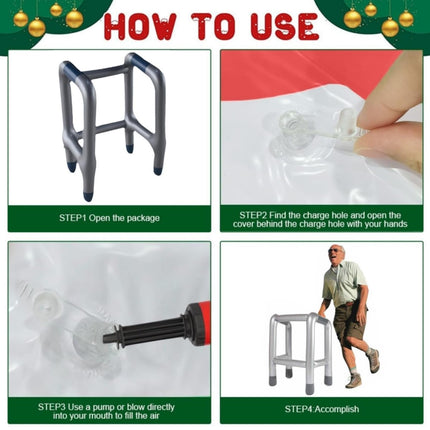 HOW TO USE

STEP1 Open the package

STEP2 Find the charge hole and open the cover behind the charge hole with your hands

STEP3 Use a pump or blow directly into your mouth to fill the air

STEP4:Accomplish