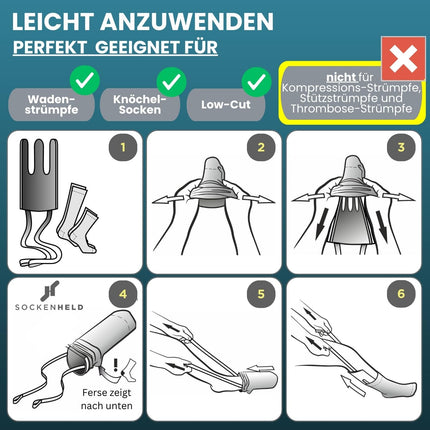 LEICHT ANZUWENDEN

PERFEKT GEEIGNET FÜR

Waden-strümpfe

Knöchel-Socken

Low-Cut

nicht für Kompressions-Strümpfe, Stützstrümpfe und Thrombose-Strümpfe

1

2

3

SOCKENHELD

4

!

Ferse zeigt nach unten

5

6