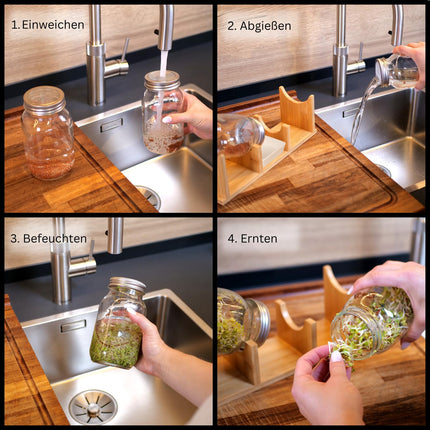 1. Einweichen

2. Abgießen

3. Befeuchten

4. Ernten