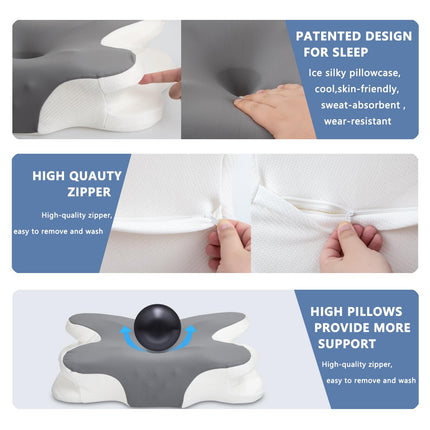 PATENTED DESIGN FOR SLEEP

Ice silky pillowcase, cool,skin-friendly, sweat-absorbent , wear-resistant

HIGH QUAUTY ZIPPER

High-quality zipper, easy to remove and wash

HIGH PILLOWS PROVIDE MORE SUPPORT

High-quality zipper, easy to remove and wash