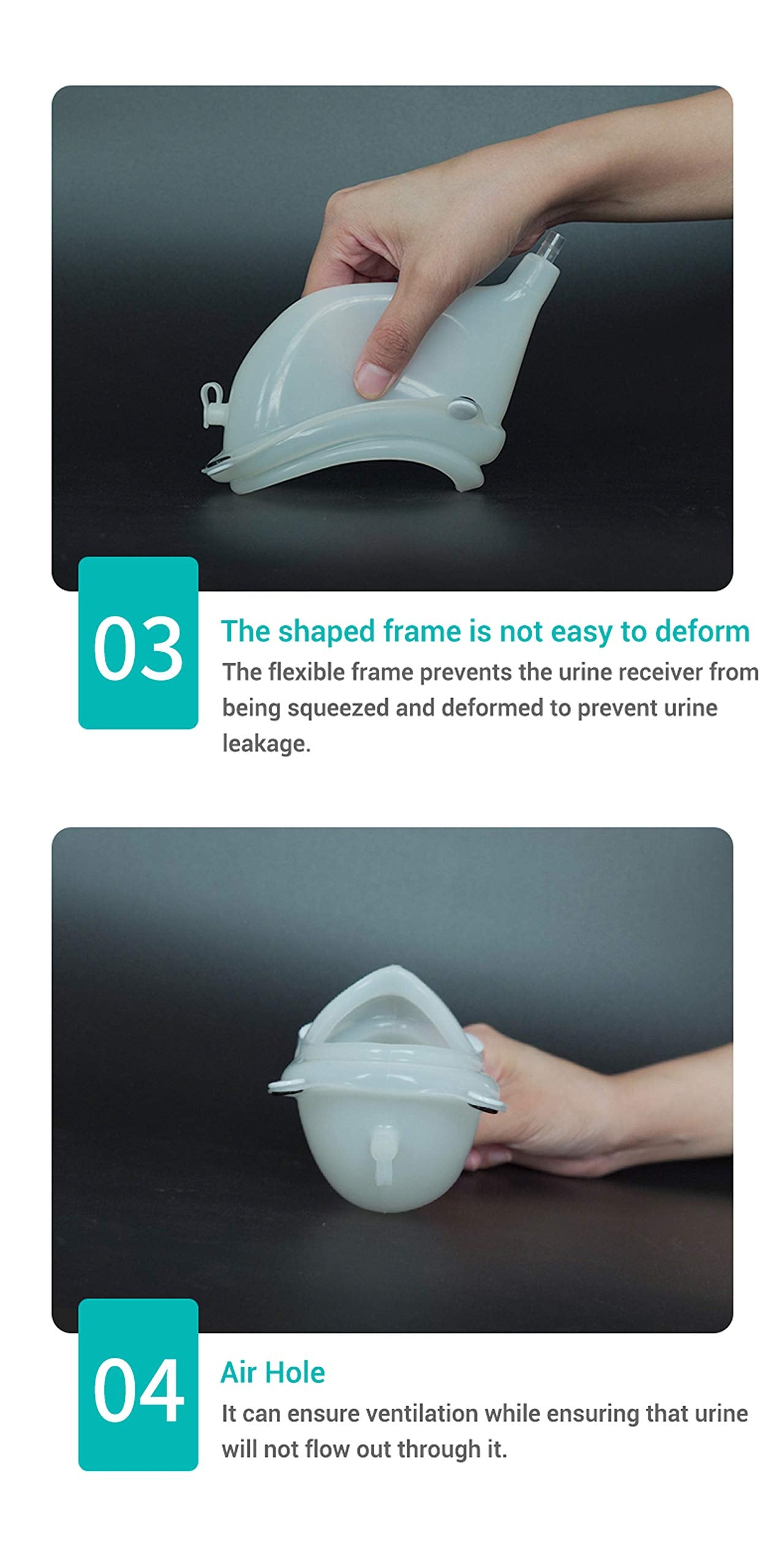 03

The shaped frame is not easy to deform

The flexible frame prevents the urine receiver from being squeezed and deformed to prevent urine leakage.

04

Air Hole

It can ensure ventilation while ensuring that urine will not flow out through it.