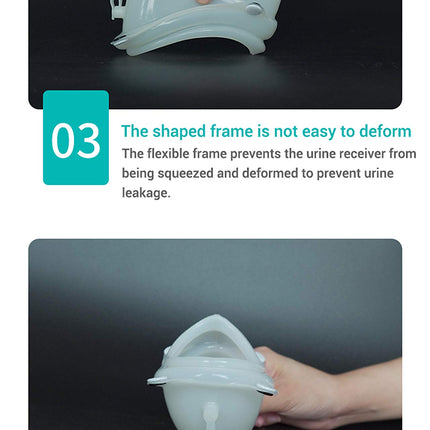 03

The shaped frame is not easy to deform

The flexible frame prevents the urine receiver from being squeezed and deformed to prevent urine leakage.