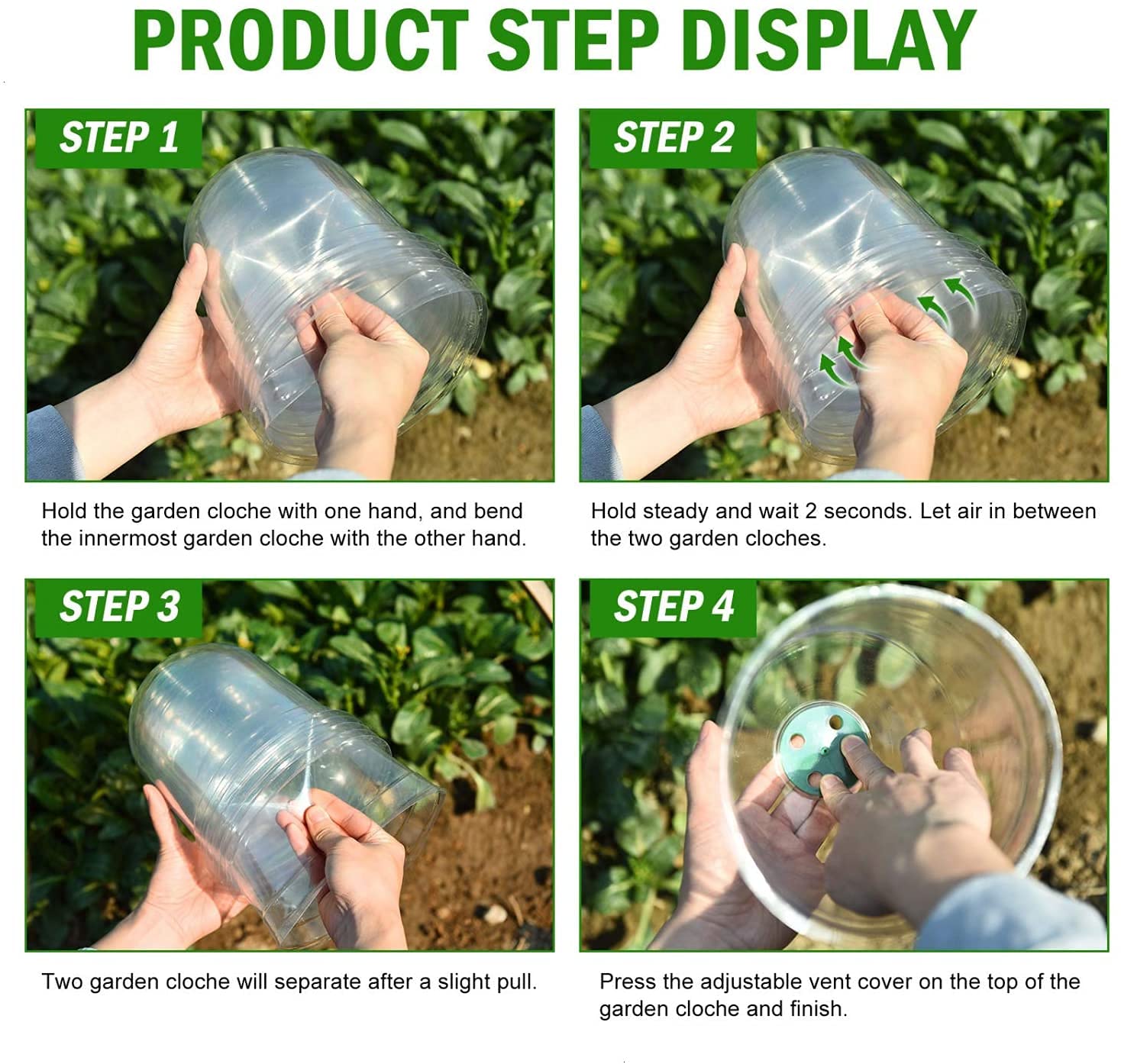 PRODUCT STEP DISPLAY

STEP 1

Hold the garden cloche with one hand, and bend the innermost garden cloche with the other hand.

STEP 2

Hold steady and wait 2 seconds. Let air in between the two garden cloches.

STEP 3

Two garden cloche will separate after a slight pull.

STEP 4

Press the adjustable vent cover on the top of the garden cloche and finish.