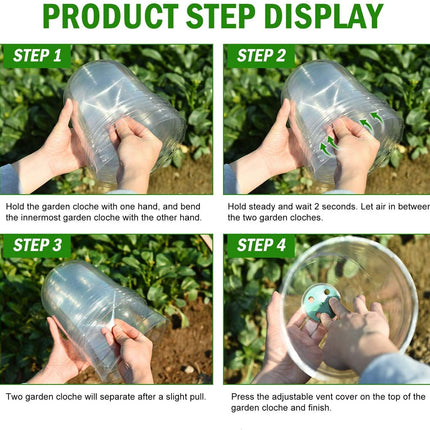 PRODUCT STEP DISPLAY

STEP 1

Hold the garden cloche with one hand, and bend the innermost garden cloche with the other hand.

STEP 2

Hold steady and wait 2 seconds. Let air in between the two garden cloches.

STEP 3

Two garden cloche will separate after a slight pull.

STEP 4

Press the adjustable vent cover on the top of the garden cloche and finish.