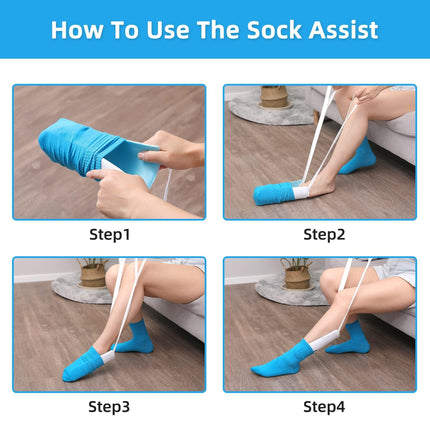 How To Use The Sock Assist

Step1

Step2

Step3

Step4