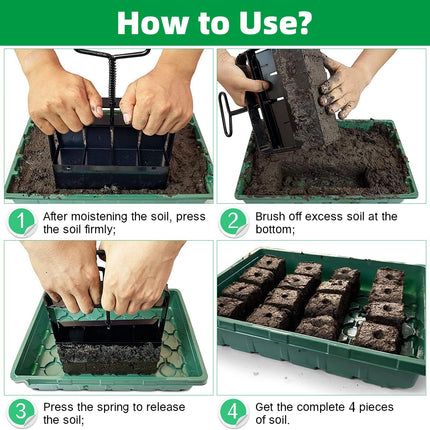 How to Use?

1 After moistening the soil, press the soil firmly;

2 Brush off excess soil at the bottom;

3 Press the spring to release the soil;

4 Get the complete 4 pieces of soil.