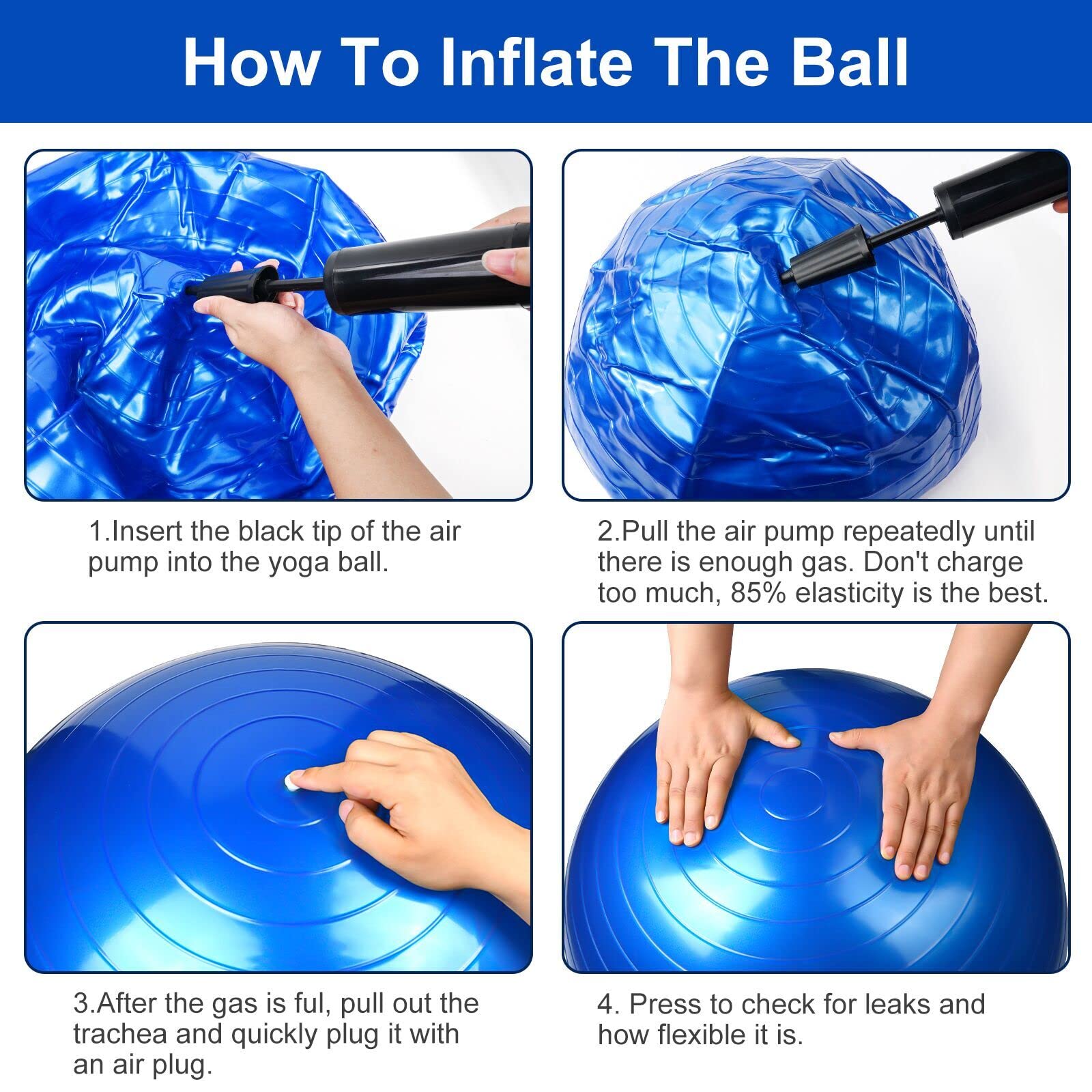 How To Inflate The Ball

1.Insert the black tip of the air pump into the yoga ball.

2.Pull the air pump repeatedly until there is enough gas. Don't charge too much, 85% elasticity is the best.

3.After the gas is ful, pull out the trachea and quickly plug it with an air plug.

4. Press to check for leaks and how flexible it is.