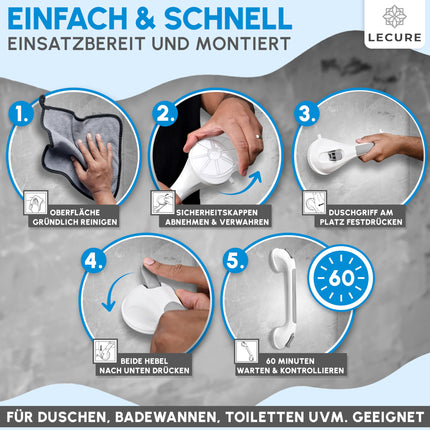 EINFACH & SCHNELL
EINSATZBEREIT UND MONTIERT

LECURE

1.
OBERFLÄCHE GRÜNDLICH REINIGEN

2.
SICHERHEITSKAPPEN ABNEHMEN & VERWAHREN

3.
DUSCHGRIFF AM PLATZ FESTDRÜCKEN

4.
BEIDE HEBEL NACH UNTEN DRÜCKEN

5.
60
60 MINUTEN WARTEN & KONTROLLIEREN

FÜR DUSCHEN, BADEWANNEN, TOILETTEN UVM. GEEIGNET