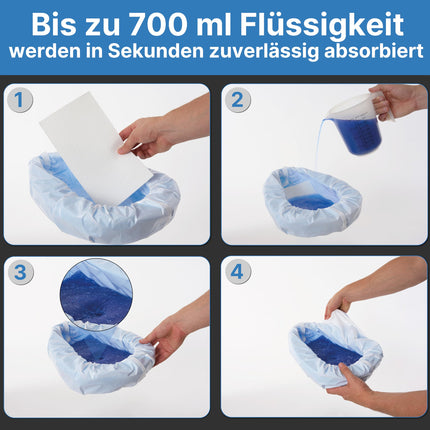 Bis zu 700 ml Flüssigkeit
werden in Sekunden zuverlässig absorbiert

1

2

3

4