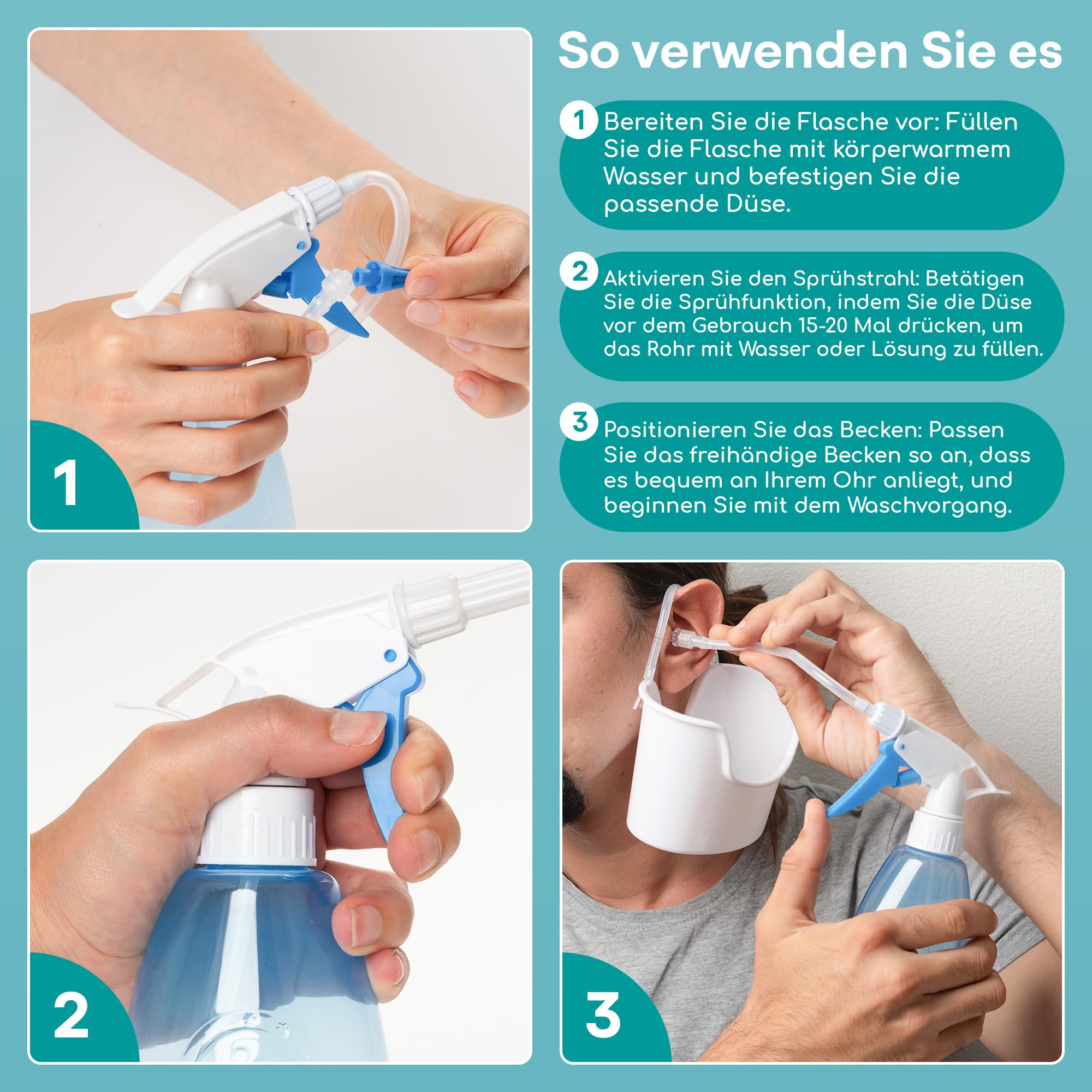 So verwenden Sie es

1 Bereiten Sie die Flasche vor: Füllen Sie die Flasche mit körperwarmem Wasser und befestigen Sie die passende Düse.

2 Aktivieren Sie den Sprühstrahl: Betätigen Sie die Sprühfunktion, indem Sie die Düse vor dem Gebrauch 15-20 Mal drücken, um das Rohr mit Wasser oder Lösung zu füllen.

3 Positionieren Sie das Becken: Passen Sie das freihändige Becken so an, dass es bequem an Ihrem Ohr anliegt, und beginnen Sie mit dem Waschvorgang.

1

2

3