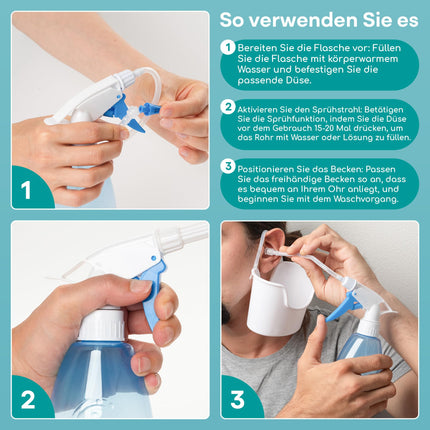 So verwenden Sie es

1 Bereiten Sie die Flasche vor: Füllen Sie die Flasche mit körperwarmem Wasser und befestigen Sie die passende Düse.

2 Aktivieren Sie den Sprühstrahl: Betätigen Sie die Sprühfunktion, indem Sie die Düse vor dem Gebrauch 15-20 Mal drücken, um das Rohr mit Wasser oder Lösung zu füllen.

3 Positionieren Sie das Becken: Passen Sie das freihändige Becken so an, dass es bequem an Ihrem Ohr anliegt, und beginnen Sie mit dem Waschvorgang.

1

2

3