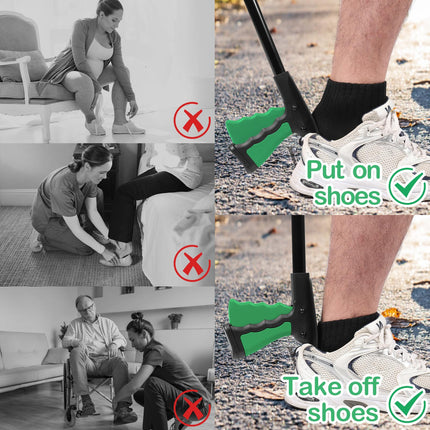 Put on shoes

Take off shoes