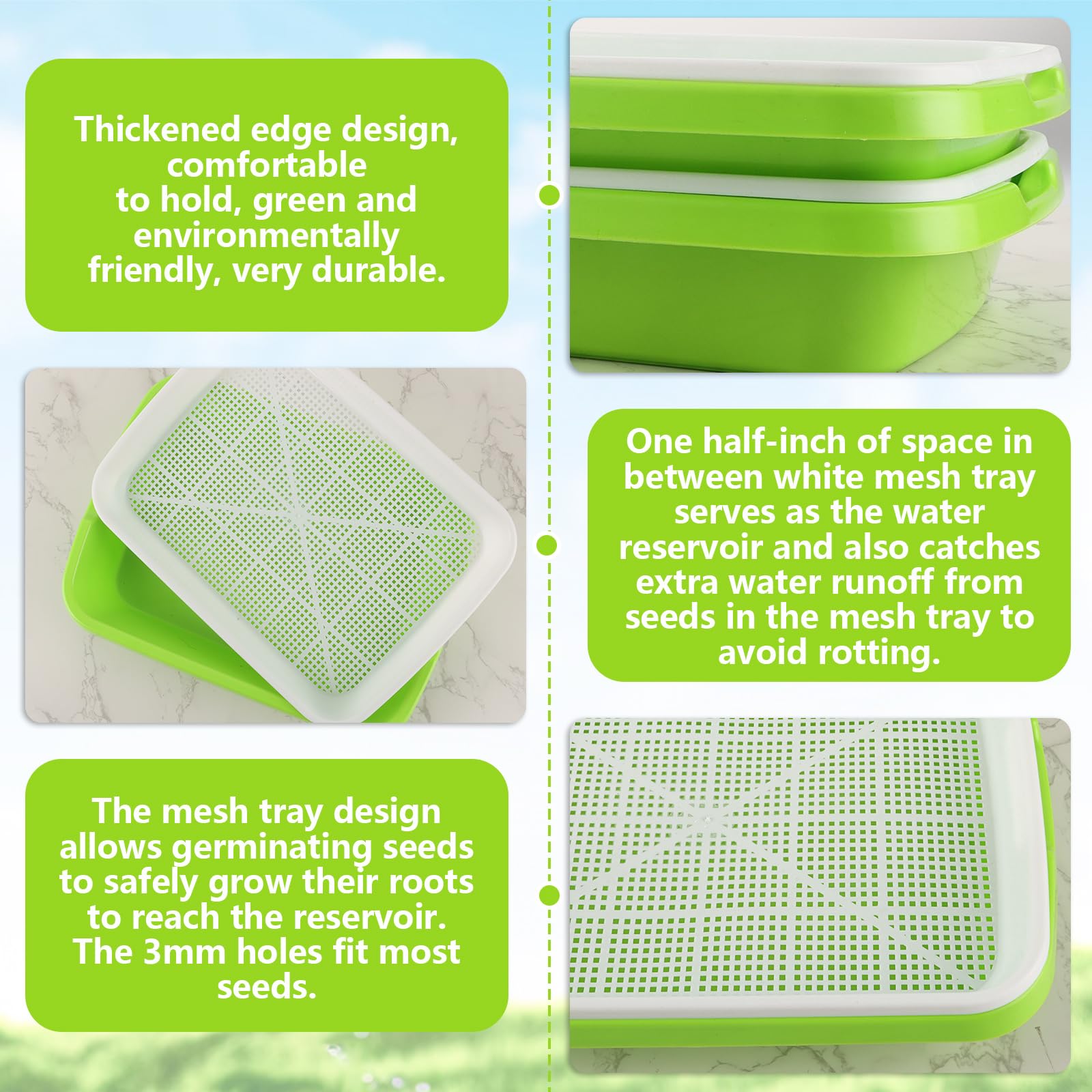 Thickened edge design, comfortable to hold, green and environmentally friendly, very durable.

One half-inch of space in between white mesh tray serves as the water reservoir and also catches extra water runoff from seeds in the mesh tray to avoid rotting.

The mesh tray design allows germinating seeds to safely grow their roots to reach the reservoir. The 3mm holes fit most seeds.