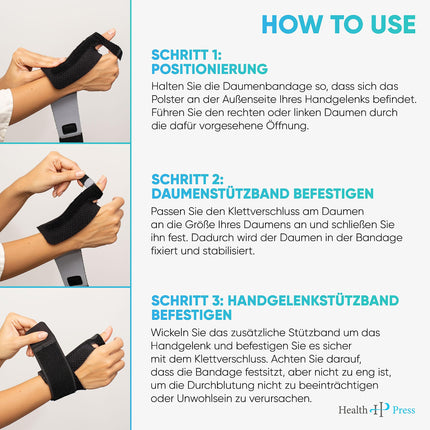 HOW TO USE

SCHRITT 1: POSITIONIERUNG

Halten Sie die Daumenbandage so, dass sich das Polster an der Außenseite Ihres Handgelenks befindet. Führen Sie den rechten oder linken Daumen durch die dafür vorgesehene Öffnung.

SCHRITT 2: DAUMENSTÜTZBAND BEFESTIGEN

Passen Sie den Klettverschluss am Daumen an die Größe Ihres Daumens an und schließen Sie ihn fest. Dadurch wird der Daumen in der Bandage fixiert und stabilisiert.

SCHRITT 3: HANDGELENKSTÜTZBAND BEFESTIGEN

Wickeln Sie das zusätzliche Stützband um das Handgelenk und befestigen Sie es sicher mit dem Klettverschluss. Achten Sie darauf, dass die Bandage festsitzt, aber nicht zu eng ist, um die Durchblutung nicht zu beeinträchtigen oder Unwohlsein zu verursachen.

Health HP Press